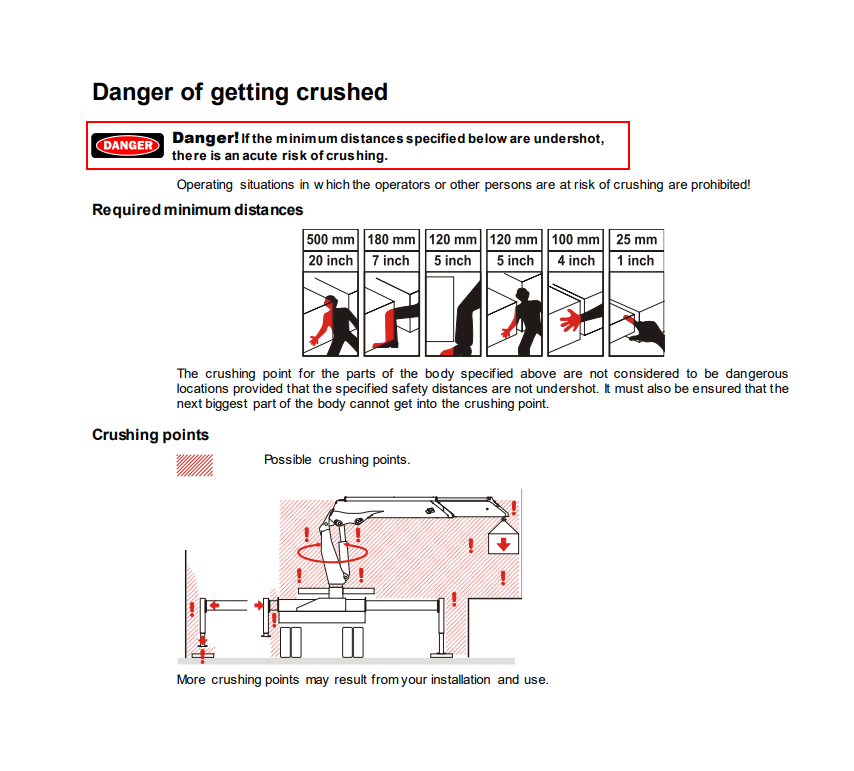 Danger of getting crushed

DANGER

Danger! If the minimum distances specified below are undershot, there is an acute risk of crushing.

Operating situations in which the operators or other persons are at risk of crushing are prohibited!

Required minimum distances

| 500 mm | 180 mm | 120 mm | 120 mm | 100 mm | 25 mm |
|---|---|---|---|---|---|
| 20 inch | 7 inch | 5 inch | 5 inch | 4 inch | 1 inch |

The crushing point for the parts of the body specified above are not considered to be dangerous locations provided that the specified safety distances are not undershot. It must also be ensured that the next biggest part of the body cannot get into the crushing point.

Crushing points

Possible crushing points.

More crushing points may result from your installation and use.