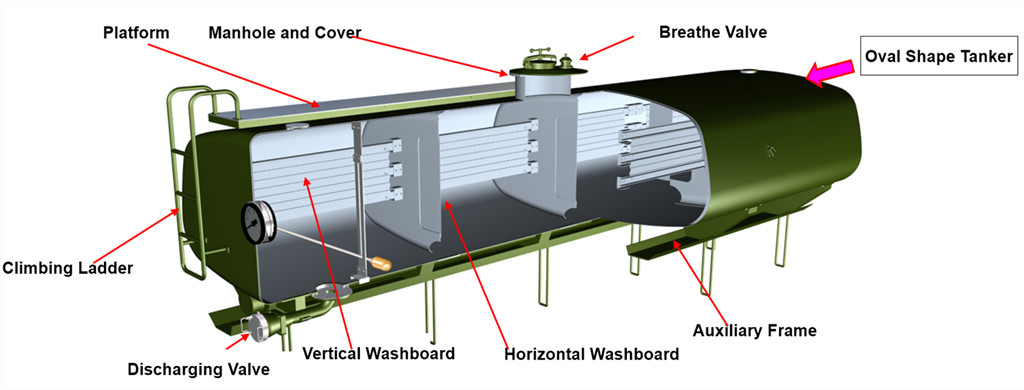 Platform
Manhole and Cover
Breathe Valve
Oval Shape Tanker
Climbing Ladder
Discharging Valve
Vertical Washboard
Horizontal Washboard
Auxiliary Frame