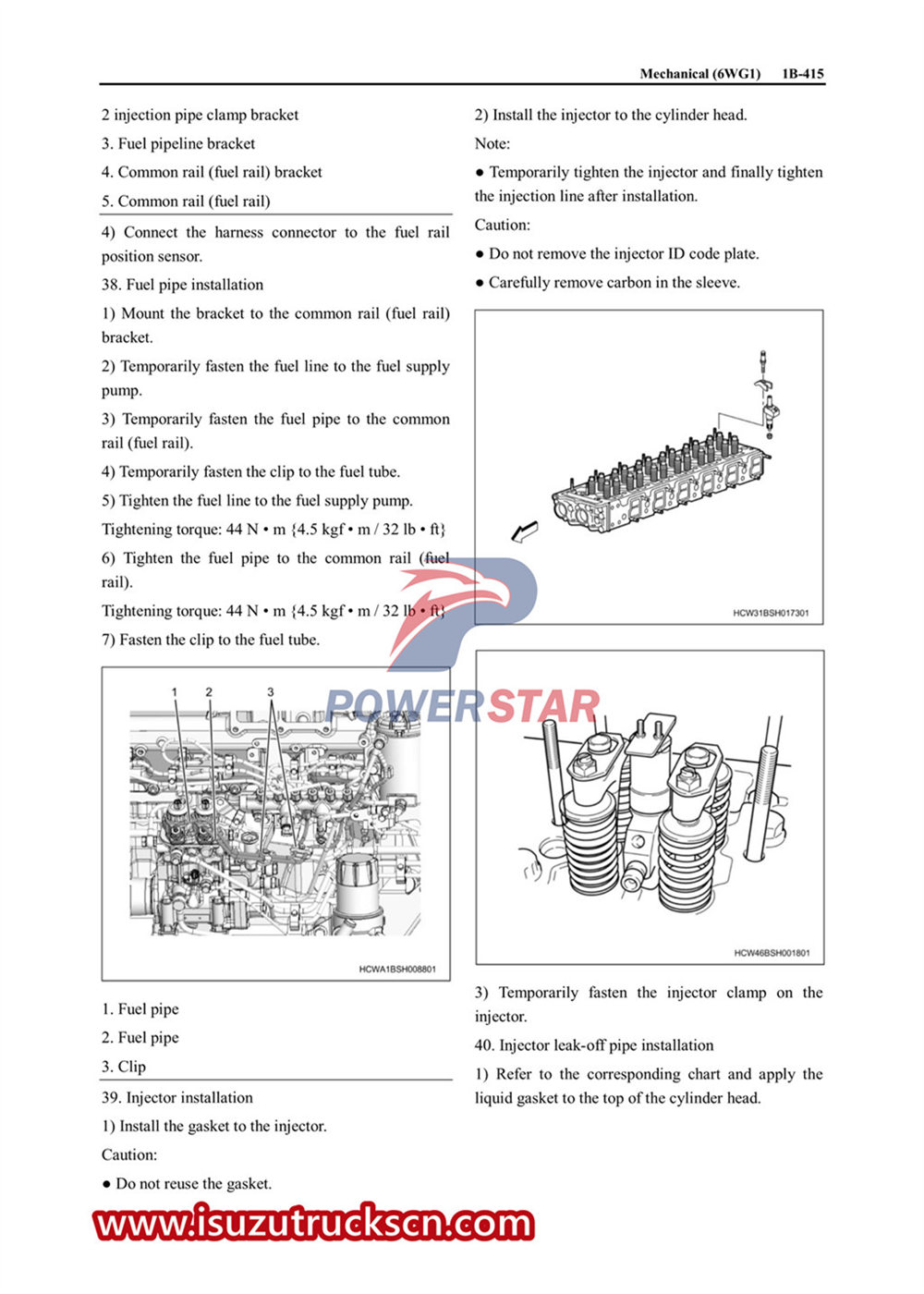 Mechanical (6WG1) 1B-415

2 injection pipe clamp bracket

3. Fuel pipeline bracket

4. Common rail (fuel rail) bracket

5. Common rail (fuel rail)

4) Connect the harness connector to the fuel rail position sensor.

38. Fuel pipe installation

1) Mount the bracket to the common rail (fuel rail) bracket.

2) Temporarily fasten the fuel line to the fuel supply pump.

3) Temporarily fasten the fuel pipe to the common rail (fuel rail).

4) Temporarily fasten the clip to the fuel tube.

5) Tighten the fuel line to the fuel supply pump.

Tightening torque: 44 N • m {4.5 kgf • m / 32 lb • ft}

6) Tighten the fuel pipe to the common rail (fuel rail).

Tightening torque: 44 N • m {4.5 kgf • m / 32 lb • ft}

7) Fasten the clip to the fuel tube.

1 2 3

HCWA1BSH008801

1. Fuel pipe

2. Fuel pipe

3. Clip

39. Injector installation

1) Install the gasket to the injector.

Caution:

● Do not reuse the gasket.

2) Install the injector to the cylinder head.

Note:

● Temporarily tighten the injector and finally tighten the injection line after installation.

Caution:

● Do not remove the injector ID code plate.

● Carefully remove carbon in the sleeve.

HCW31BSH017301

HCW46BSH001801

3) Temporarily fasten the injector clamp on the injector.

40. Injector leak-off pipe installation

1) Refer to the corresponding chart and apply the liquid gasket to the top of the cylinder head.

POWERSTAR

www.isuzutruckscn.com