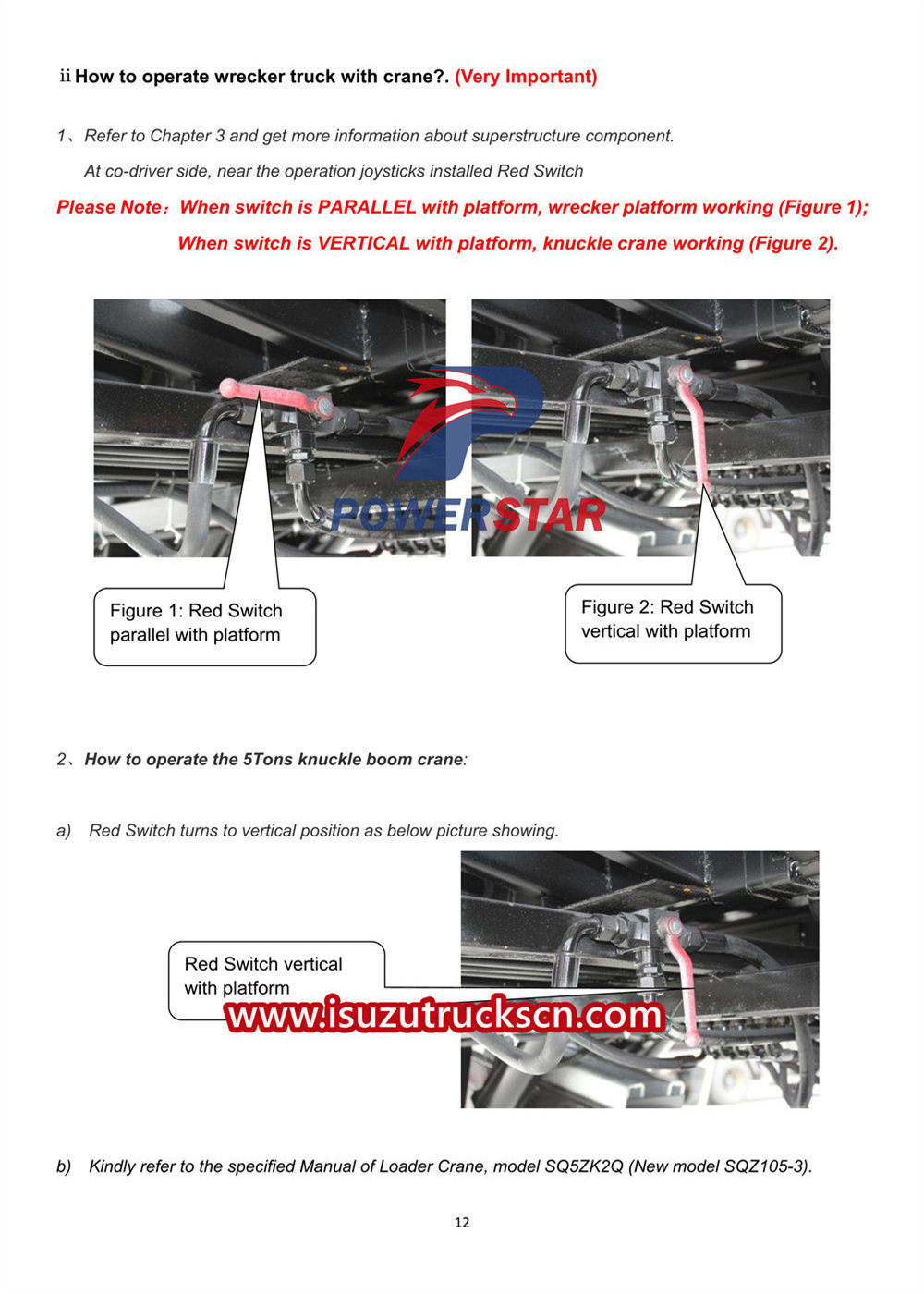 ii How to operate wrecker truck with crane?. (Very Important)

1、Refer to Chapter 3 and get more information about superstructure component.

At co-driver side, near the operation joysticks installed Red Switch

Please Note：When switch is PARALLEL with platform, wrecker platform working (Figure 1);

When switch is VERTICAL with platform, knuckle crane working (Figure 2).

POWERSTAR

Figure 1: Red Switch parallel with platform

Figure 2: Red Switch vertical with platform

2、How to operate the 5Tons knuckle boom crane:

a) Red Switch turns to vertical position as below picture showing.

Red Switch vertical with platform

www.isuzutruckscn.com

b) Kindly refer to the specified Manual of Loader Crane, model SQ5ZK2Q (New model SQZ105-3).

12