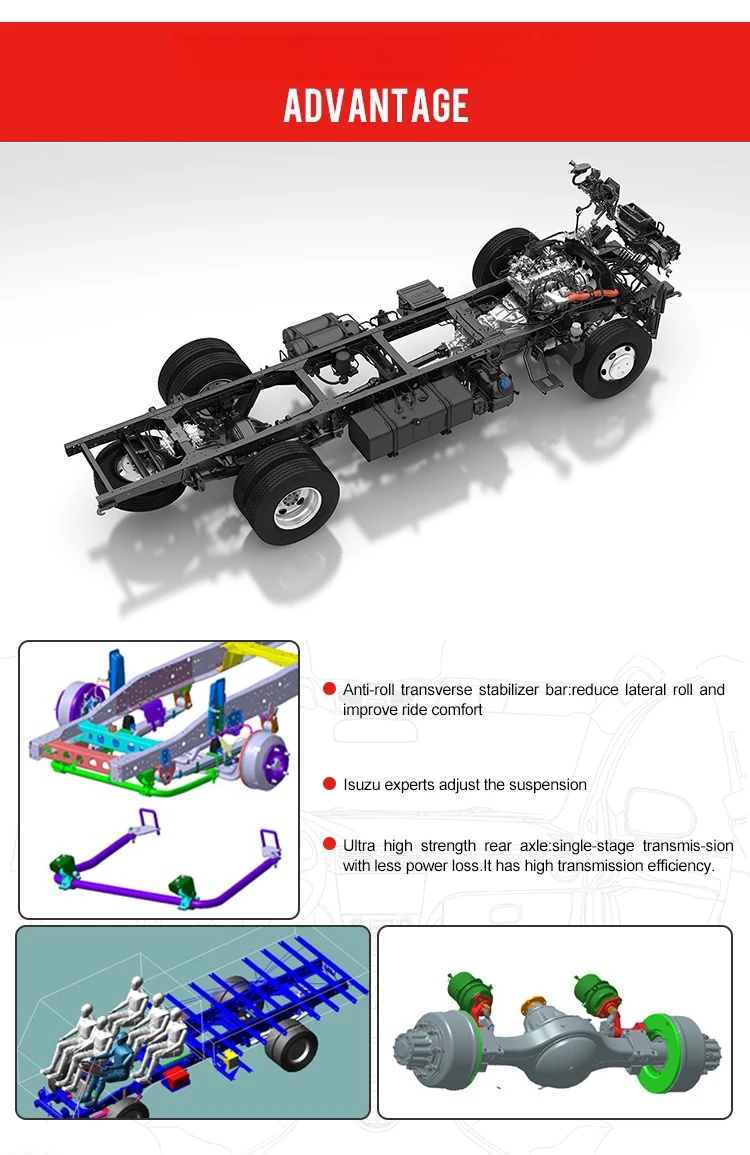 ADVANTAGE

Anti-roll transverse stabilizer bar:reduce lateral roll and improve ride comfort

Isuzu experts adjust the suspension

Ultra high strength rear axle:single-stage transmis-sion with less power loss.It has high transmission efficiency.