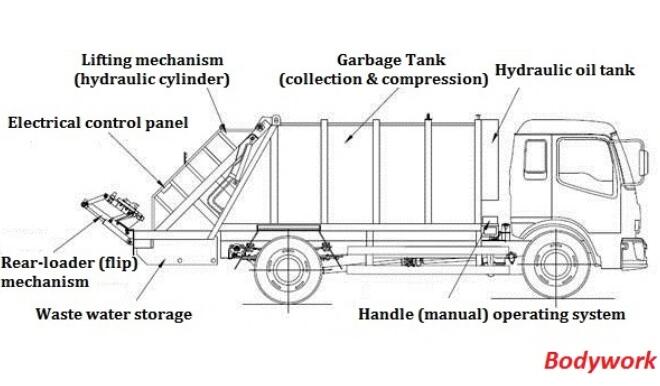 Lifting mechanism (hydraulic cylinder)

Garbage Tank (collection & compression)

Hydraulic oil tank

Electrical control panel

Rear-loader (flip) mechanism

Waste water storage

Handle (manual) operating system

Bodywork