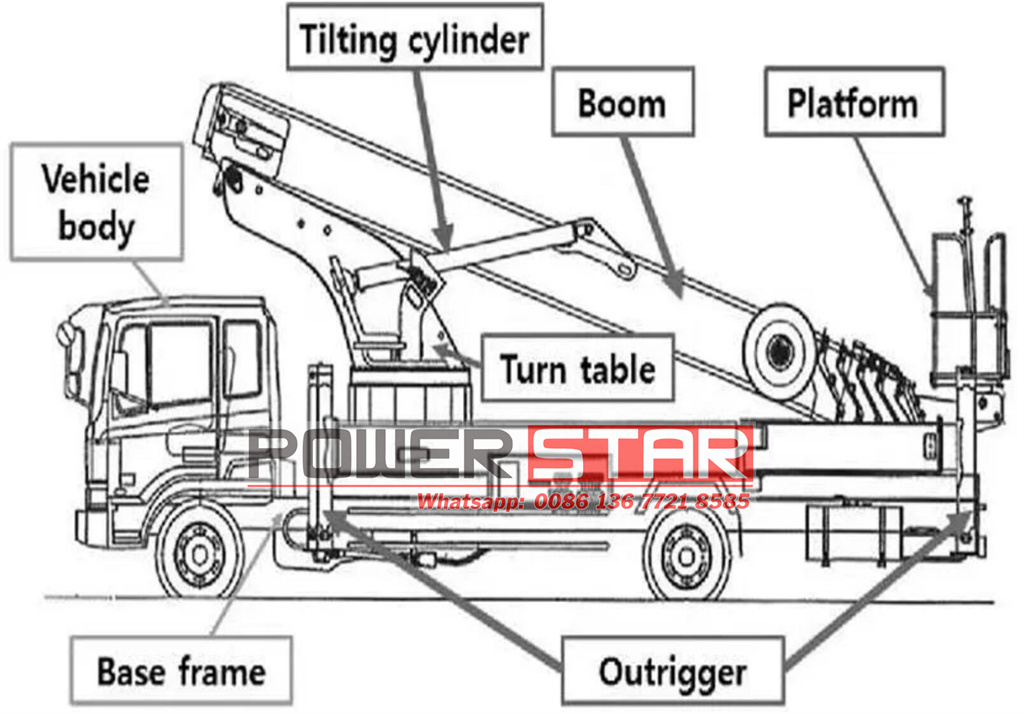 Tilting cylinder

Boom

Platform

Vehicle body

Turn table

POWER STAR

Whatsapp: 0086 136 7721 8585

Base frame

Outrigger