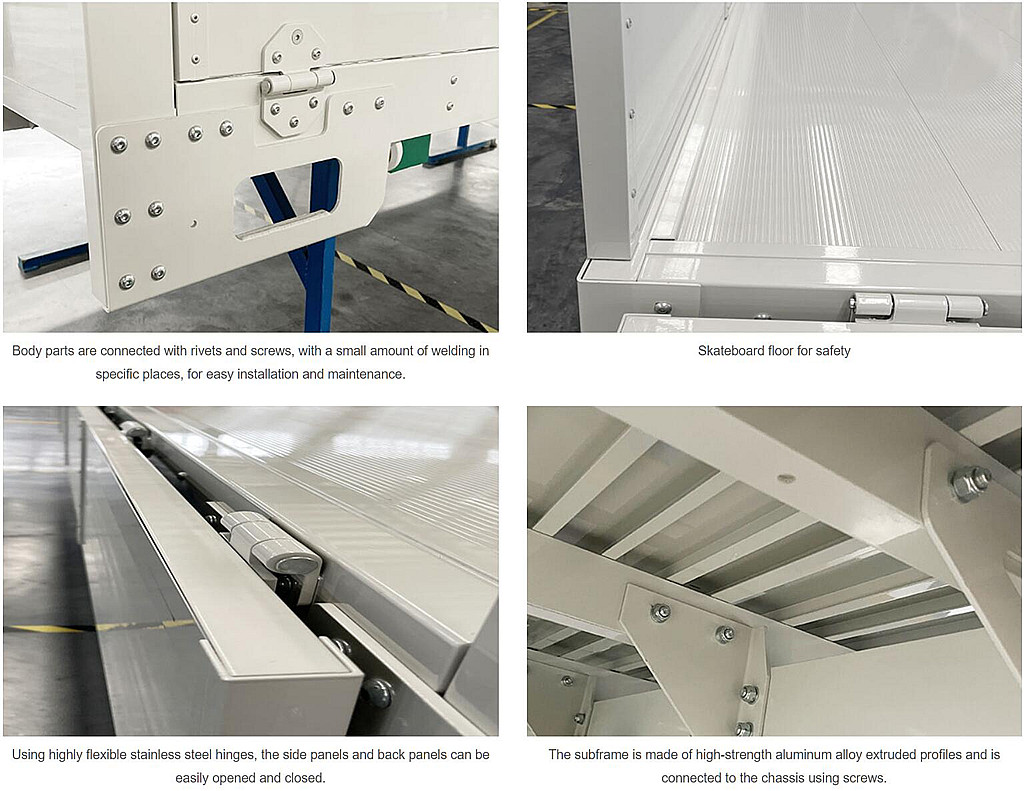 Body parts are connected with rivets and screws, with a small amount of welding in specific places, for easy installation and maintenance.

Skateboard floor for safety

Using highly flexible stainless steel hinges, the side panels and back panels can be easily opened and closed.

The subframe is made of high-strength aluminum alloy extruded profiles and is connected to the chassis using screws.