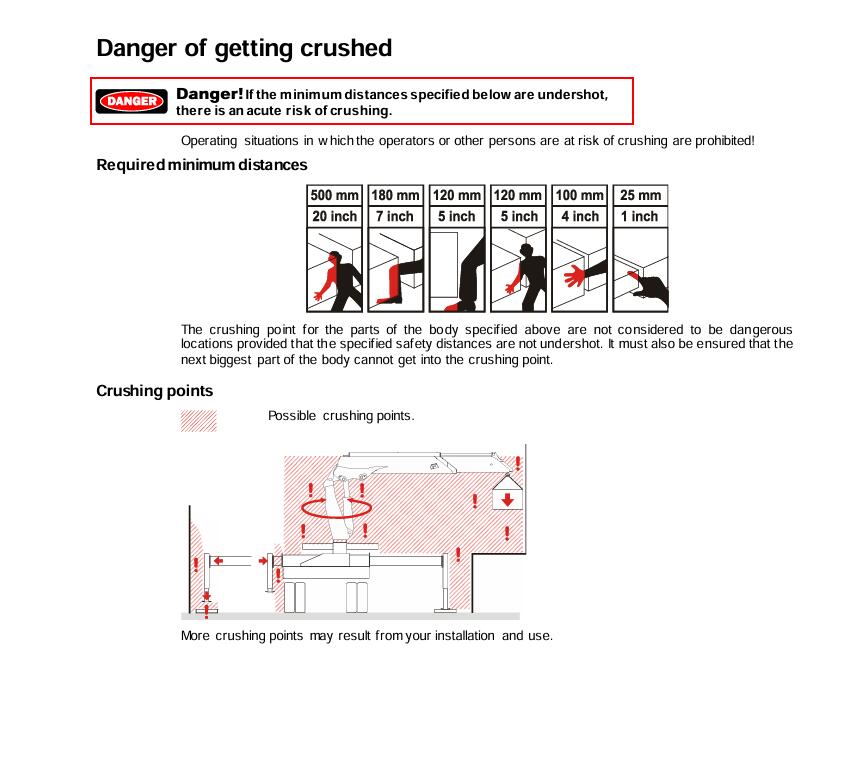 Danger of getting crushed

DANGER

Danger! If the minimum distances specified below are undershot, there is an acute risk of crushing.

Operating situations in which the operators or other persons are at risk of crushing are prohibited!

Required minimum distances

| 500 mm | 180 mm | 120 mm | 120 mm | 100 mm | 25 mm |
|---|---|---|---|---|---|
| 20 inch | 7 inch | 5 inch | 5 inch | 4 inch | 1 inch |

The crushing point for the parts of the body specified above are not considered to be dangerous locations provided that the specified safety distances are not undershot. It must also be ensured that the next biggest part of the body cannot get into the crushing point.

Crushing points

Possible crushing points.

More crushing points may result from your installation and use.