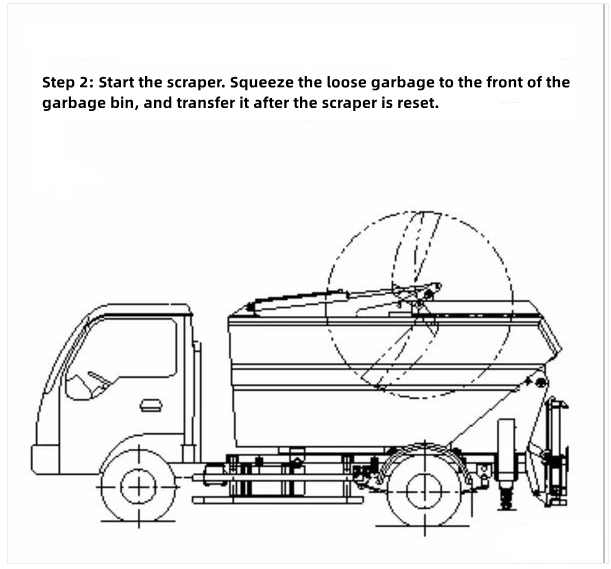 Step 2: Start the scraper. Squeeze the loose garbage to the front of the garbage bin, and transfer it after the scraper is reset.