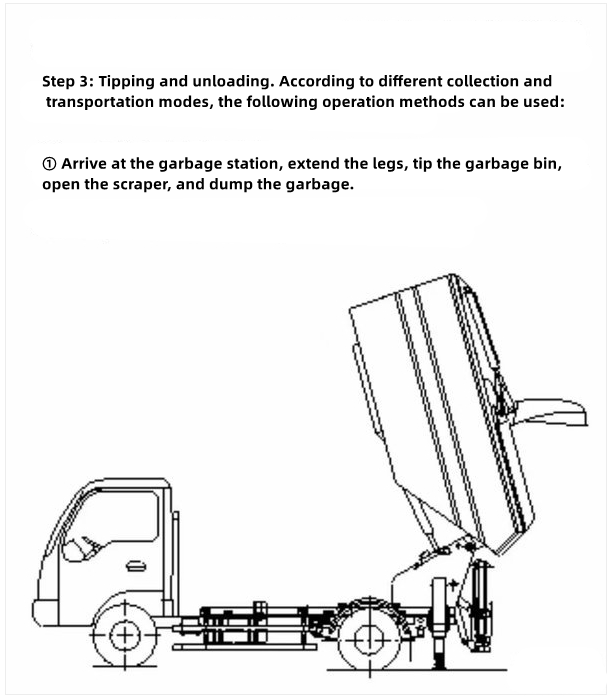 Step 3: Tipping and unloading. According to different collection and transportation modes, the following operation methods can be used:

① Arrive at the garbage station, extend the legs, tip the garbage bin, open the scraper, and dump the garbage.