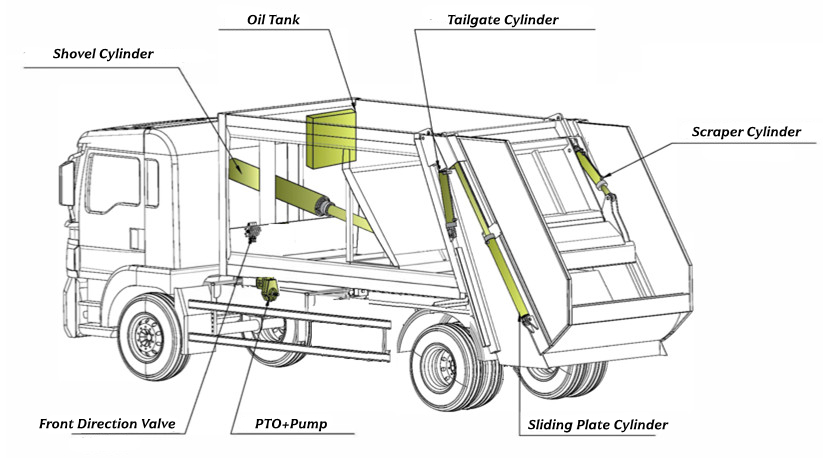 Oil Tank

Tailgate Cylinder

Shovel Cylinder

Scraper Cylinder

Front Direction Valve

PTO+Pump

Sliding Plate Cylinder