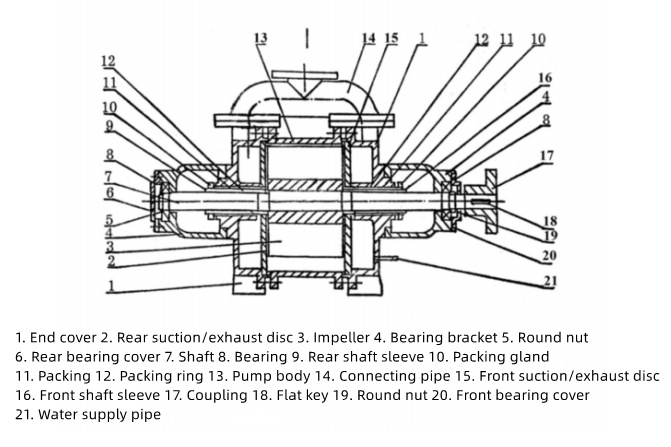 13 14 15 1 12 11 10

12
11
10
9
8
7
6
5
4
3
2
1

16
4
8
17
18
19
20
21

1. End cover 2. Rear suction/exhaust disc 3. Impeller 4. Bearing bracket 5. Round nut 6. Rear bearing cover 7. Shaft 8. Bearing 9. Rear shaft sleeve 10. Packing gland 11. Packing 12. Packing ring 13. Pump body 14. Connecting pipe 15. Front suction/exhaust disc 16. Front shaft sleeve 17. Coupling 18. Flat key 19. Round nut 20. Front bearing cover 21. Water supply pipe