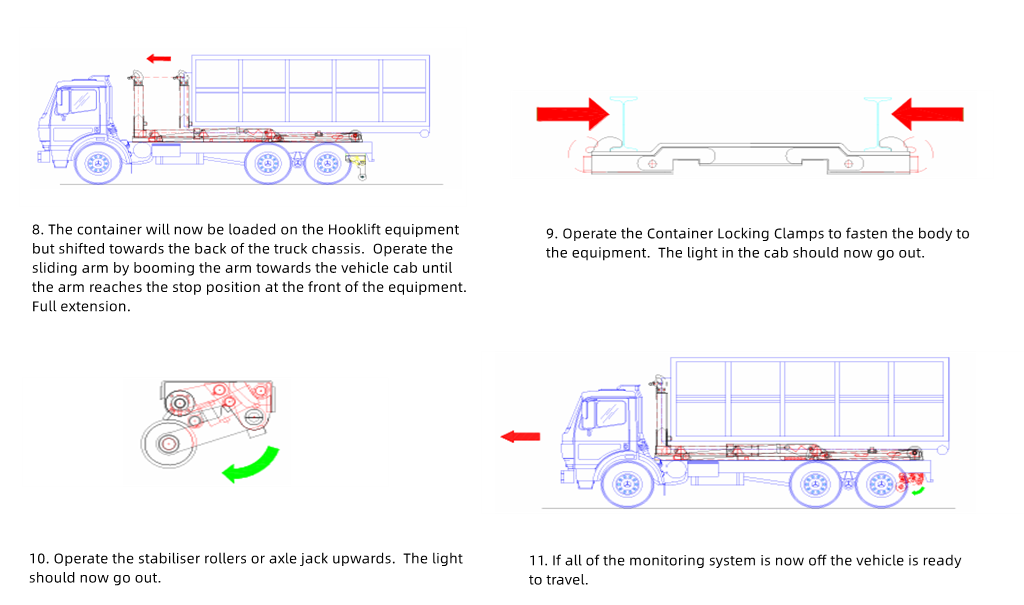 8. The container will now be loaded on the Hooklift equipment but shifted towards the back of the truck chassis. Operate the sliding arm by booming the arm towards the vehicle cab until the arm reaches the stop position at the front of the equipment. Full extension.

9. Operate the Container Locking Clamps to fasten the body to the equipment. The light in the cab should now go out.

10. Operate the stabiliser rollers or axle jack upwards. The light should now go out.

11. If all of the monitoring system is now off the vehicle is ready to travel.